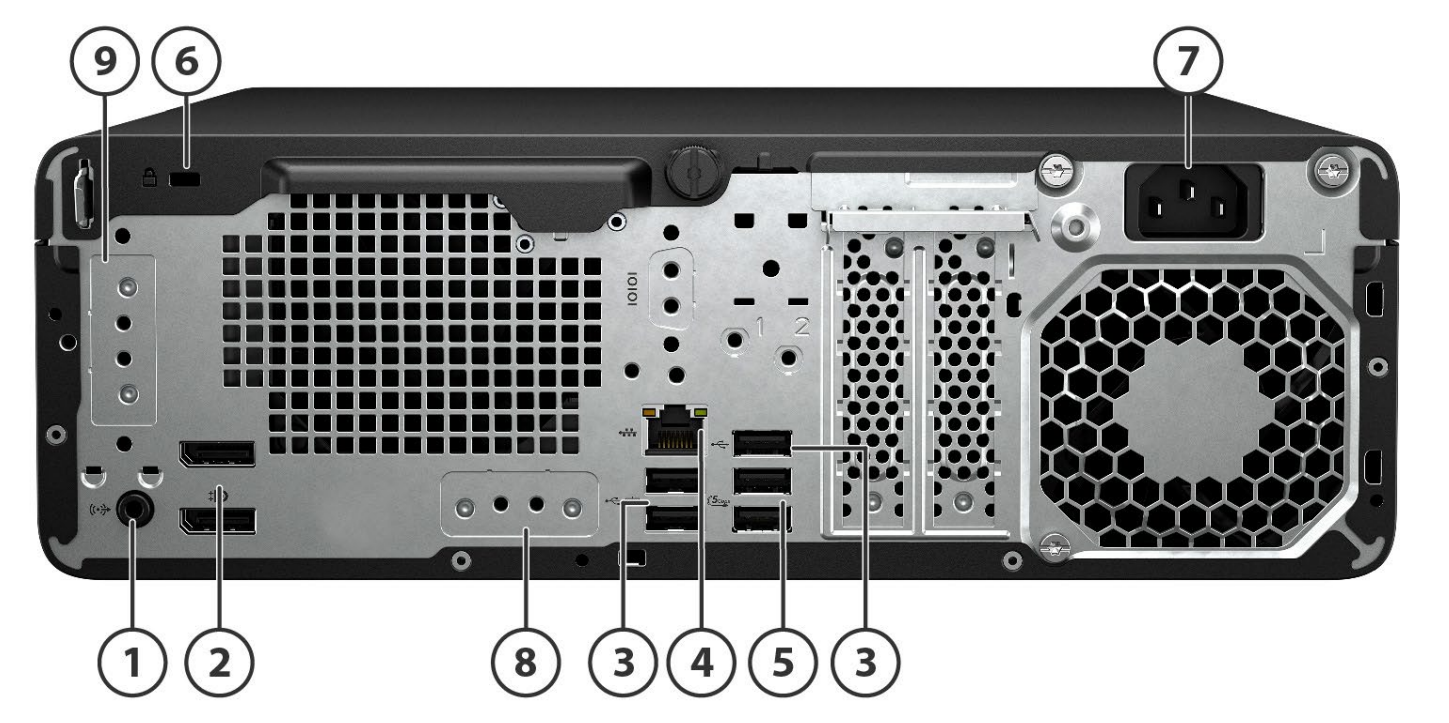 9
6
7
IOIOI
1
2
1
2
8
3
4
5
3